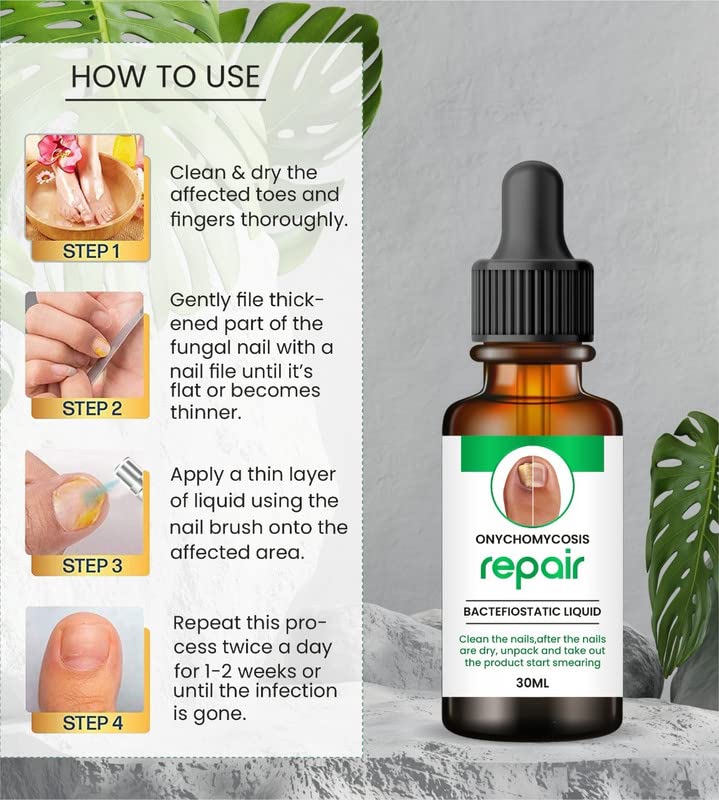 HOW TO USE

STEP 1

Clean & dry the affected toes and fingers thoroughly.

STEP 2

Gently file thickened part of the fungal nail with a nail file until it's flat or becomes thinner.

STEP 3

Apply a thin layer of liquid using the nail brush onto the affected area.

STEP 4

Repeat this process twice a day for 1-2 weeks or until the infection is gone.

ONYCHOMYCOSIS
repair
BACTEFIOSTATIC LIQUID
Clean the nails,after the nails are dry, unpack and take out the product start smearing
30ML